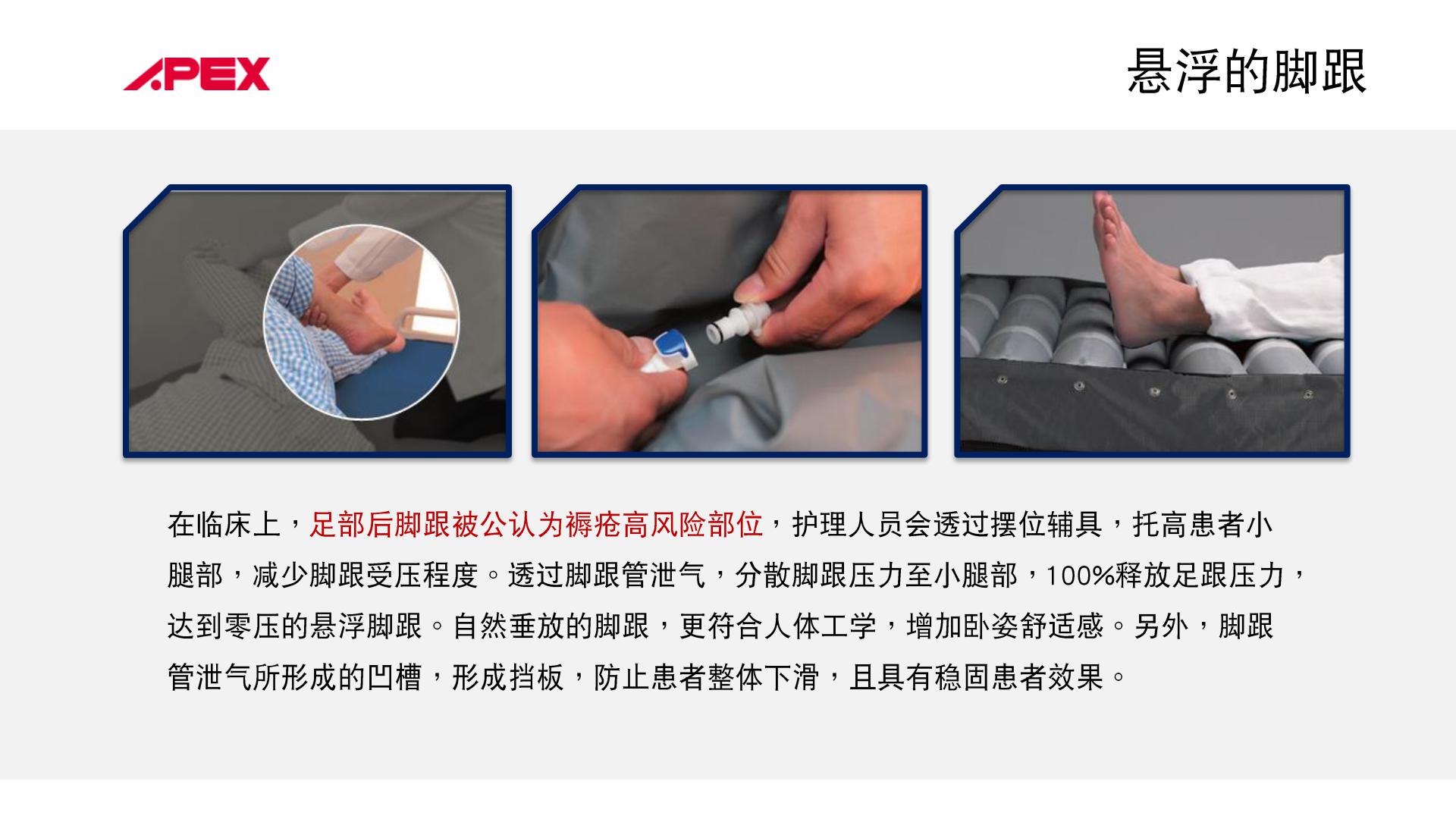 APEX

悬浮的脚跟

在临床上，足部后脚跟被公认为褥疮高风险部位，护理人员会透过摆位辅具，托高患者小腿部，减少脚跟受压程度。透过脚跟管泄气，分散脚跟压力至小腿部，100%释放足跟压力，达到零压的悬浮脚跟。自然垂放的脚跟，更符合人体工学，增加卧姿舒适感。另外，脚跟管泄气所形成的凹槽，形成挡板，防止患者整体下滑，且具有稳固患者效果。